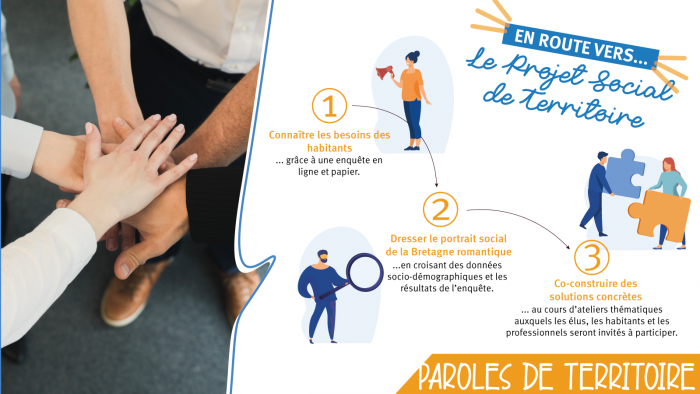 EN ROUTE VERS...
Le Projet Social de territoire

1
Connaître les besoins des habitants
... grâce à une enquête en ligne et papier.

2
Dresser le portrait social de la Bretagne romantique
...en croisant des données socio-démographiques et les résultats de l'enquête.

3
Co-construire des solutions concrètes
... au cours d'ateliers thématiques auxquels les élus, les habitants et les professionnels seront invités à participer.

PAROLES DE TERRITOIRE